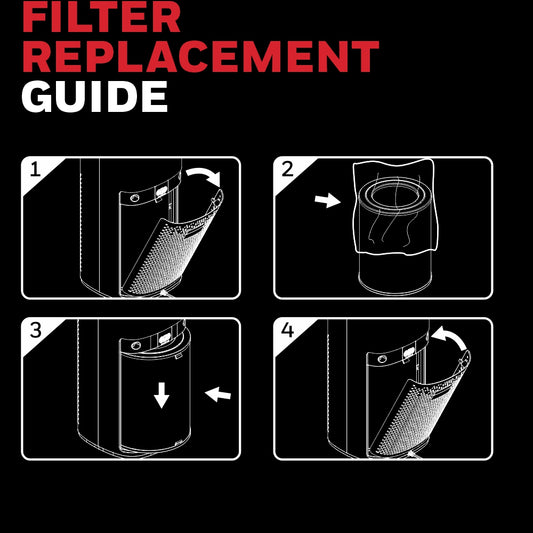 FILTER
REPLACEMENT
GUIDE

1

2

3

4