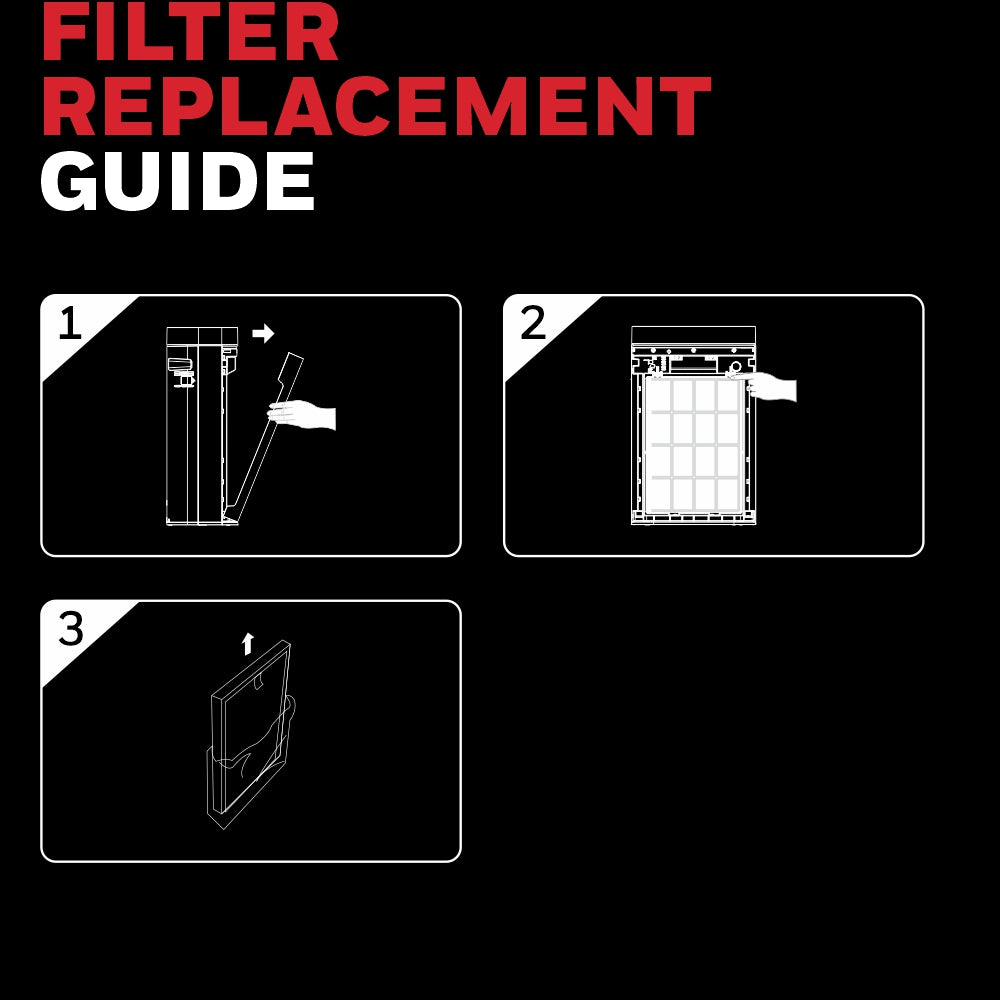 FILTER
REPLACEMENT
GUIDE

1

2

3