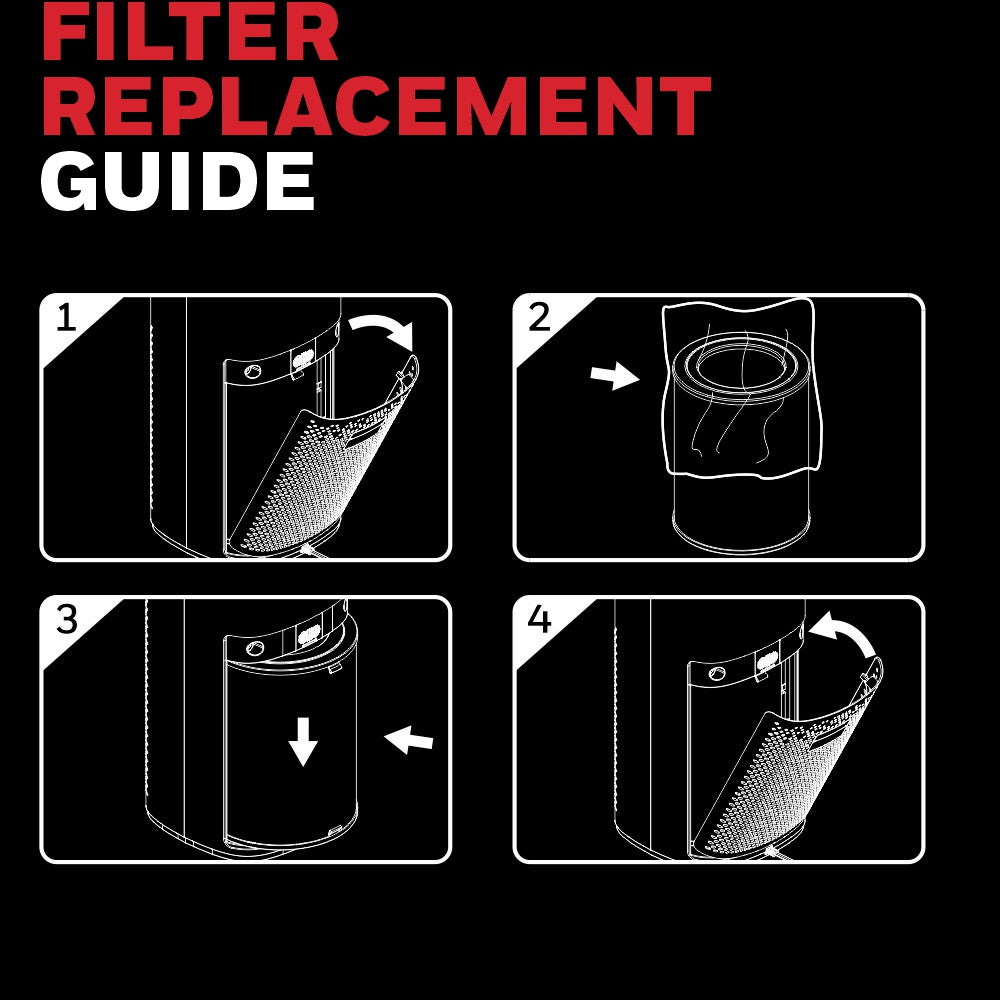 FILTER
REPLACEMENT
GUIDE

1

2

3

4